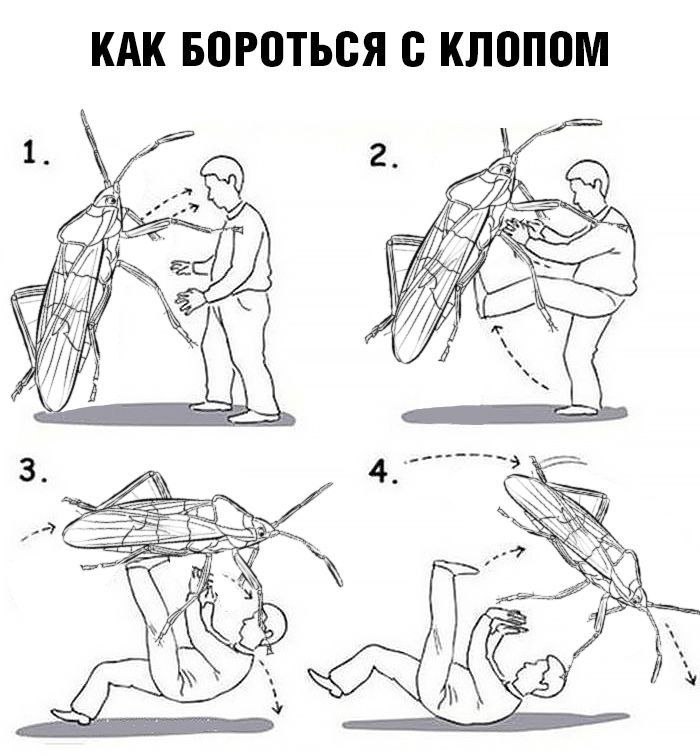 КАК БОРОТЬСЯ С КЛОПОМ

1.

2.

3.

4.