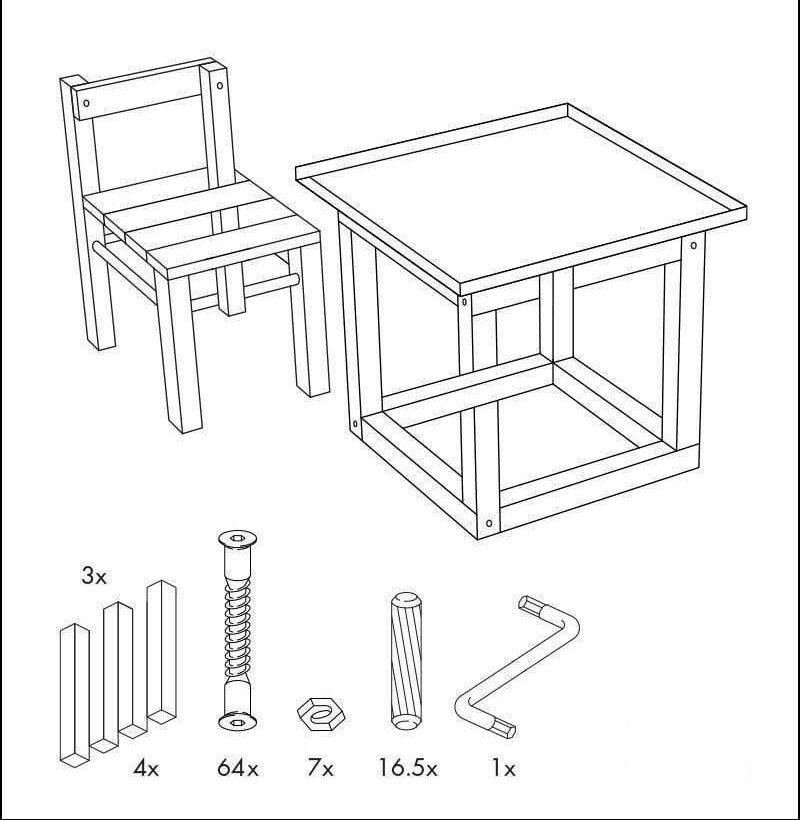 3x

4x

64x

7x

16.5x

1x