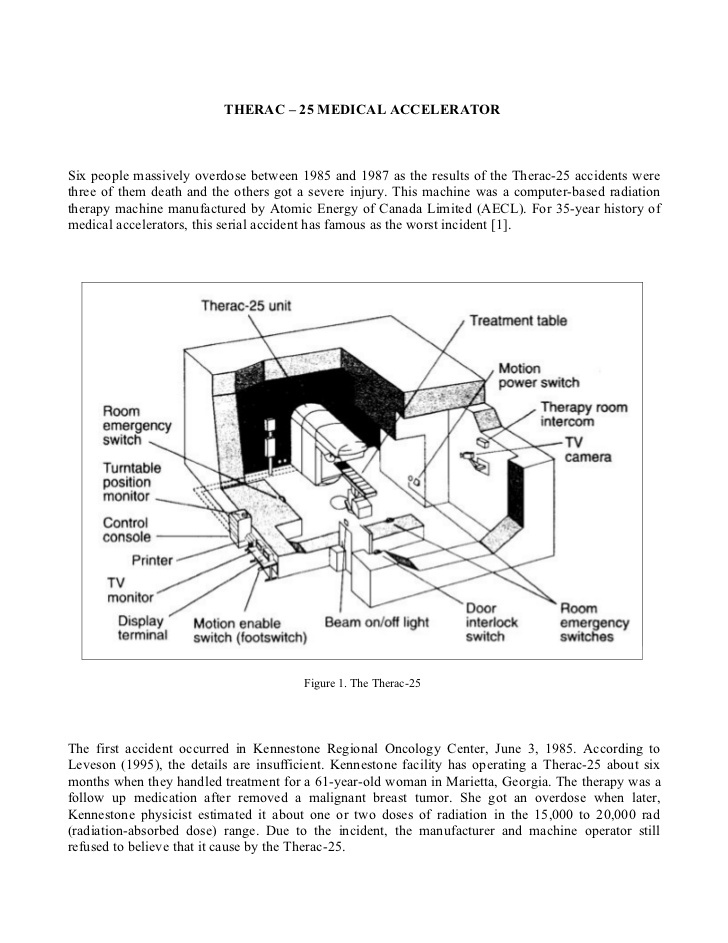 THERAC – 25 MEDICAL ACCELERATOR

Six people massively overdose between 1985 and 1987 as the results of the Therac-25 accidents were three of them death and the others got a severe injury. This machine was a computer-based radiation therapy machine manufactured by Atomic Energy of Canada Limited (AECL). For 35-year history of medical accelerators, this serial accident has famous as the worst incident [1].

Therac-25 unit
Treatment table
Motion power switch
Therapy room intercom
TV camera
Room emergency switch
Turntable position monitor
Control console
Printer
TV monitor
Display terminal
Motion enable switch (footswitch)
Beam on/off light
Door interlock switch
Room emergency switches

Figure 1. The Therac-25

The first accident occurred in Kennestone Regional Oncology Center, June 3, 1985. According to Leveson (1995), the details are insufficient. Kennestone facility has operating a Therac-25 about six months when they handled treatment for a 61-year-old woman in Marietta, Georgia. The therapy was a follow up medication after removed a malignant breast tumor. She got an overdose when later, Kennestone physicist estimated it about one or two doses of radiation in the 15,000 to 20,000 rad (radiation-absorbed dose) range. Due to the incident, the manufacturer and machine operator still refused to believe that it cause by the Therac-25.