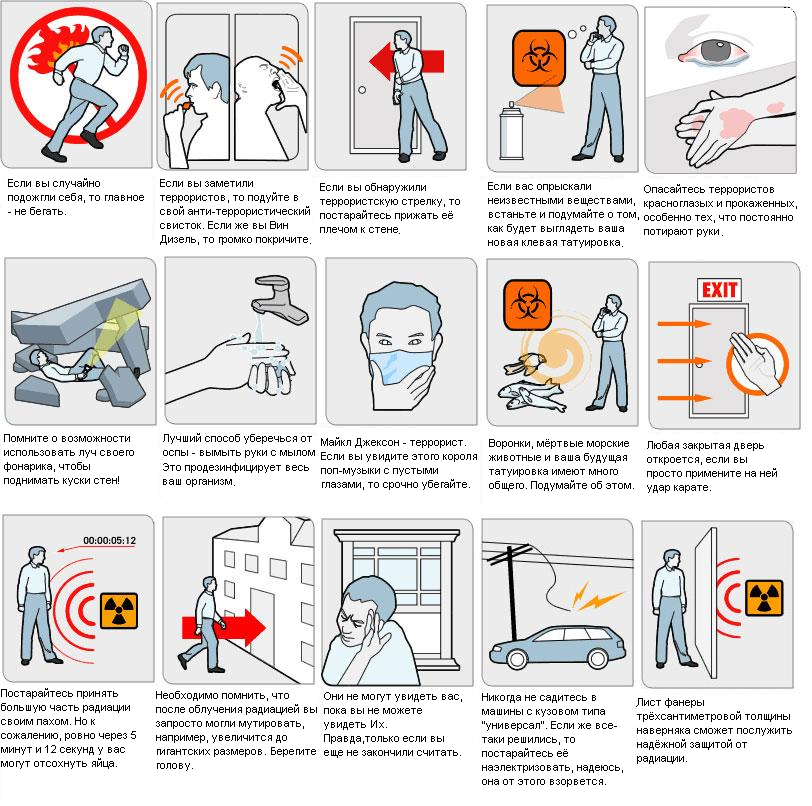 Если вы случайно подожгли себя, то главное - не бегать.

Если вы заметили террористов, то подуйте в свой анти-террористический свисток. Если же вы Вин Дизель, то громко покричите.

Если вы обнаружили террористскую стрелку, то постарайтесь прижать её плечом к стене.

Если вас опрыскали неизвестными веществами, встаньте и подумайте о том, как будет выглядеть ваша новая клевая татуировка.

Опасайтесь террористов красноглазых и прокаженных, особенно тех, что постоянно потирают руки.

Помните о возможности использовать луч своего фонарика, чтобы поднимать куски стен!

Лучший способ уберечься от оспы - вымыть руки с мылом Это продезинфицирует весь ваш организм.

Майкл Джексон - террорист. Если вы увидите этого короля поп-музыки с пустыми глазами, то срочно убегайте.

Воронки, мёртвые морские животные и ваша будущая татуировка имеют много общего. Подумайте об этом.

EXIT

Любая закрытая дверь откроется, если вы просто примените на ней удар карате.

00:00:05:12

Постарайтесь принять большую часть радиации своим пахом. Но к сожалению, ровно через 5 минут и 12 секунд у вас могут отсохнуть яйца.

Необходимо помнить, что после облучения радиацией вы запросто могли мутировать, например, увеличится до гигантских размеров. Берегите голову.

Они не могут увидеть вас, пока вы не можете увидеть Их.
Правда,только если вы еще не закончили считать.

Никогда не садитесь в машины с кузовом типа "универсал". Если же все-таки решились, то постарайтесь её наэлектризовать, надеюсь, она от этого взорвется.

Лист фанеры трёхсантиметровой толщины наверняка сможет послужить надёжной защитой от радиации.